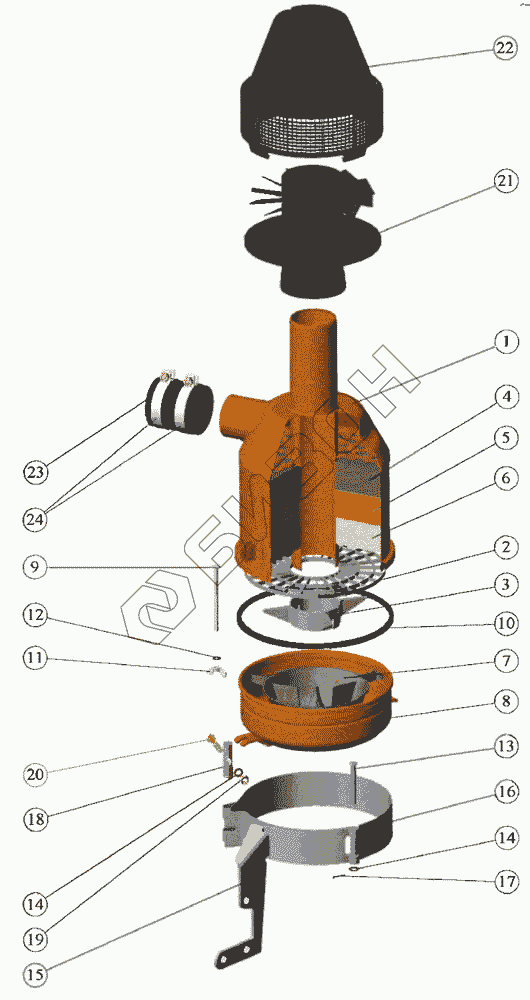 22
21
1
4
5
6
23
24
9
2
3
12
10
11
7
8
20
13
18
16
14
14
17
19
15